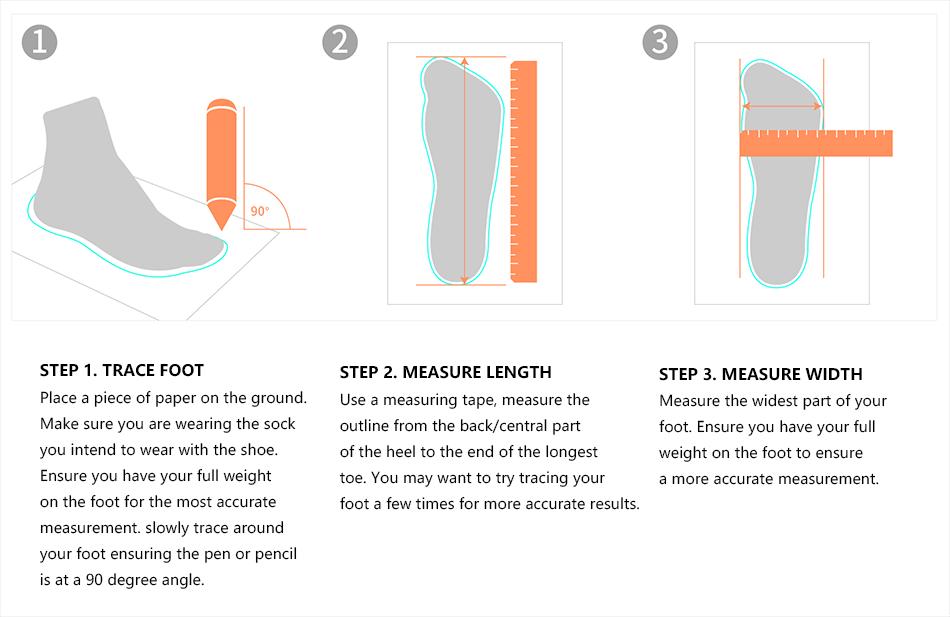 1

90°

2

3

STEP 1. TRACE FOOT
Place a piece of paper on the ground. Make sure you are wearing the sock you intend to wear with the shoe. Ensure you have your full weight on the foot for the most accurate measurement. slowly trace around your foot ensuring the pen or pencil is at a 90 degree angle.

STEP 2. MEASURE LENGTH
Use a measuring tape, measure the outline from the back/central part of the heel to the end of the longest toe. You may want to try tracing your foot a few times for more accurate results.

STEP 3. MEASURE WIDTH
Measure the widest part of your foot. Ensure you have your full weight on the foot to ensure a more accurate measurement.